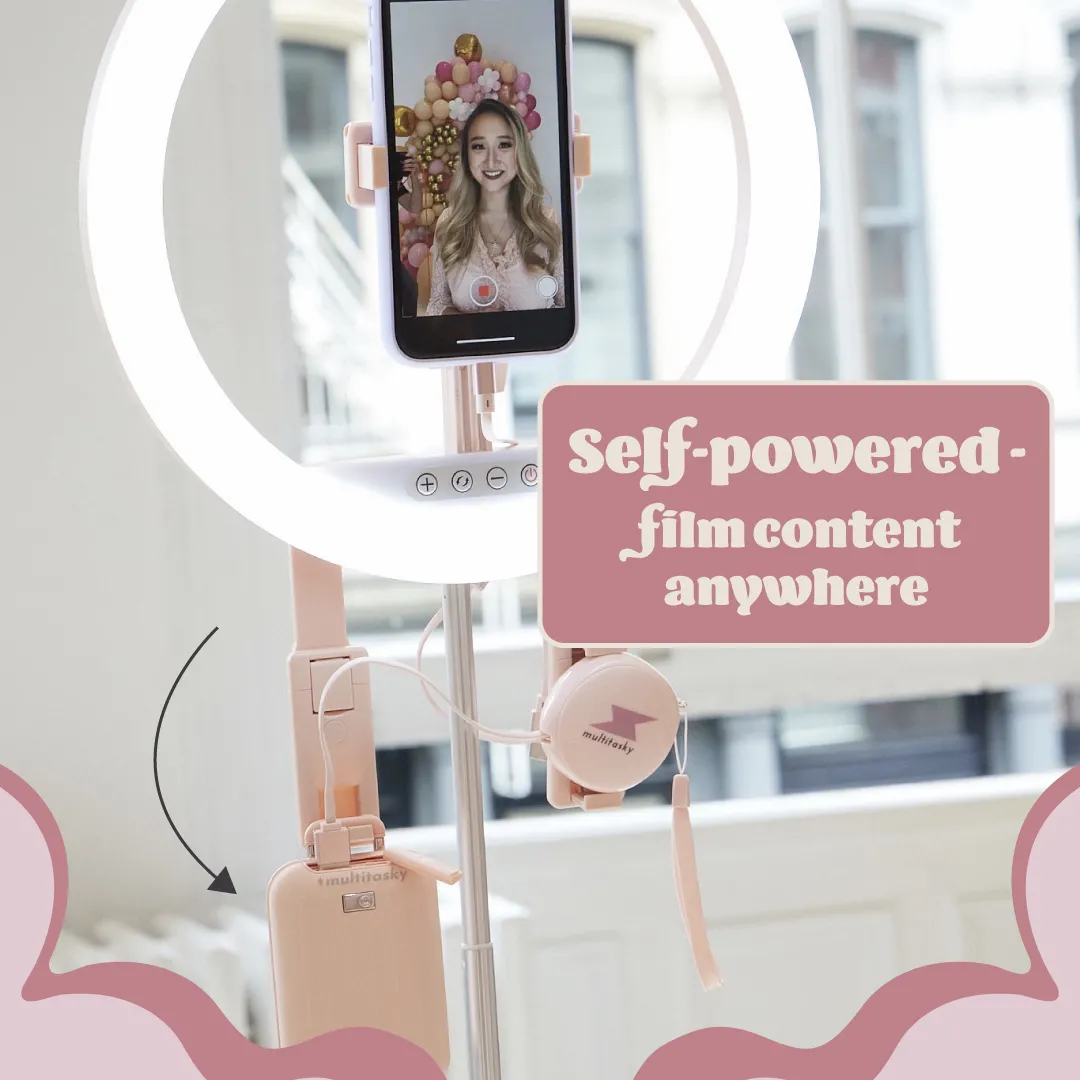 Self-powered -
film content
anywhere

multitasky

multitasky