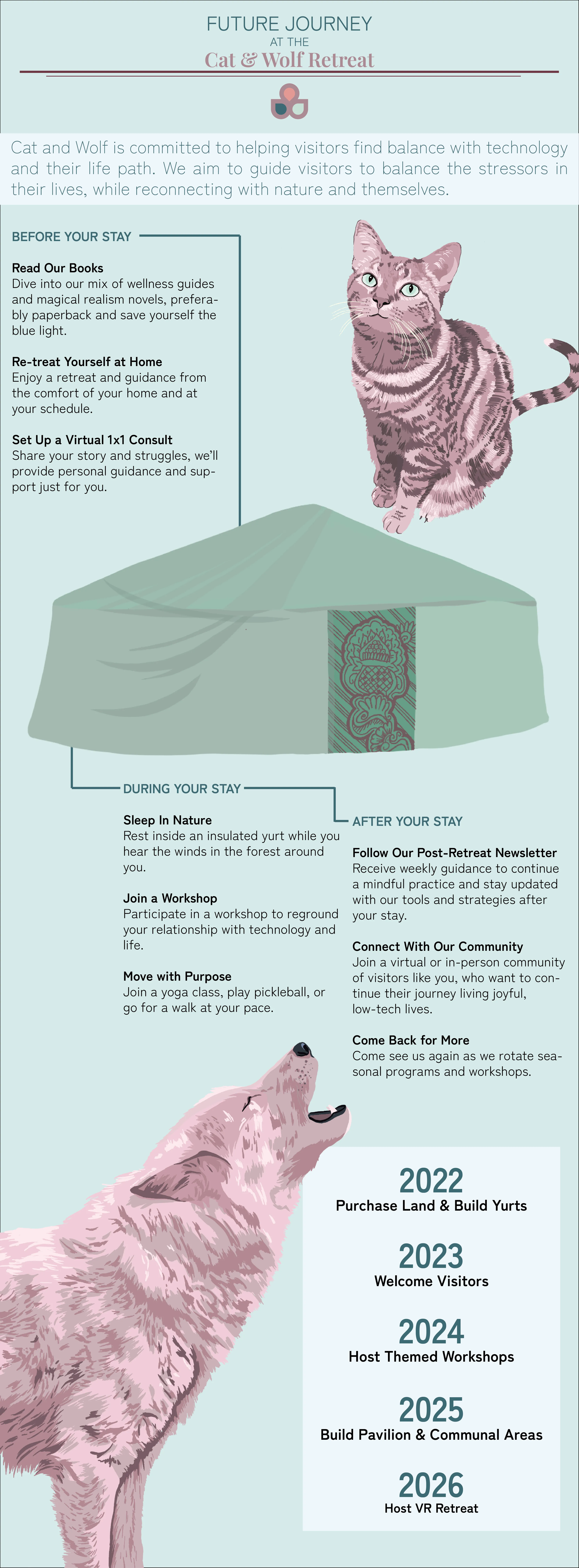 FUTURE JOURNEY
AT THE
Cat & Wolf Retreat

Cat and Wolf is committed to helping visitors find balance with technology and their life path. We aim to guide visitors to balance the stressors in their lives, while reconnecting with nature and themselves.

BEFORE YOUR STAY

Read Our Books
Dive into our mix of wellness guides and magical realism novels, preferably paperback and save yourself the blue light.

Re-treat Yourself at Home
Enjoy a retreat and guidance from the comfort of your home and at your schedule.

Set Up a Virtual 1x1 Consult
Share your story and struggles, we'll provide personal guidance and support just for you.

DURING YOUR STAY

Sleep In Nature
Rest inside an insulated yurt while you hear the winds in the forest around you.

Join a Workshop
Participate in a workshop to reground your relationship with technology and life.

Move with Purpose
Join a yoga class, play pickleball, or go for a walk at your pace.

AFTER YOUR STAY

Follow Our Post-Retreat Newsletter
Receive weekly guidance to continue a mindful practice and stay updated with our tools and strategies after your stay.

Connect With Our Community
Join a virtual or in-person community of visitors like you, who want to continue their journey living joyful, low-tech lives.

Come Back for More
Come see us again as we rotate seasonal programs and workshops.

2022
Purchase Land & Build Yurts

2023
Welcome Visitors

2024
Host Themed Workshops

2025
Build Pavilion & Communal Areas

2026
Host VR Retreat