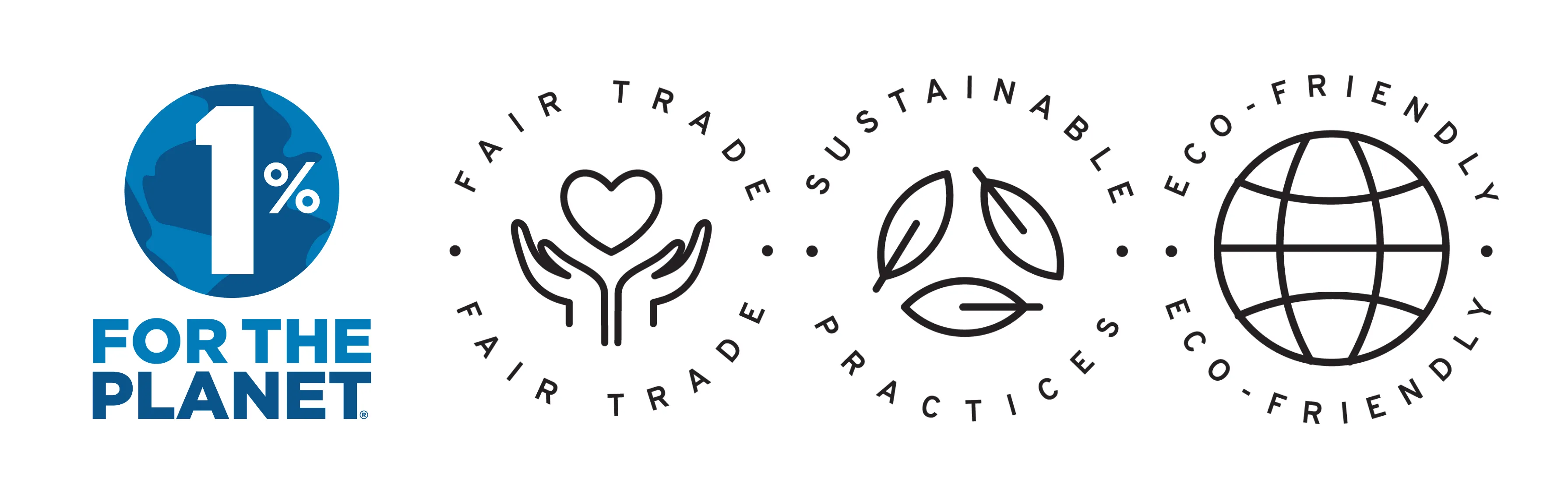 1%
FOR THE PLANET®

FAIR TRADE
FAIR TRADE

SUSTAINABLE
PRACTICES

ECO-FRIENDLY
ECO-FRIENDLY