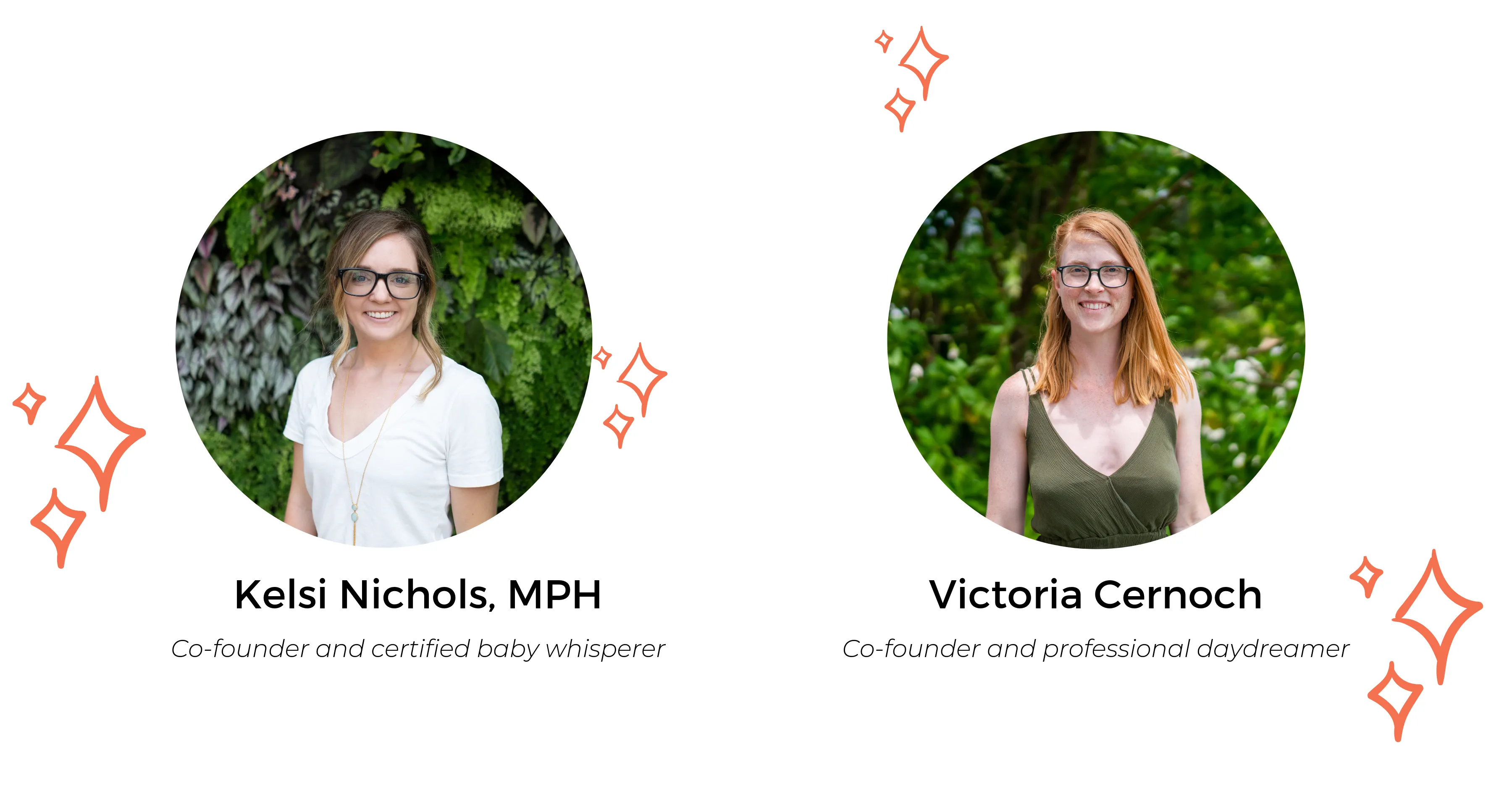 Kelsi Nichols, MPH

Co-founder and certified baby whisperer

Victoria Cernoch

Co-founder and professional daydreamer