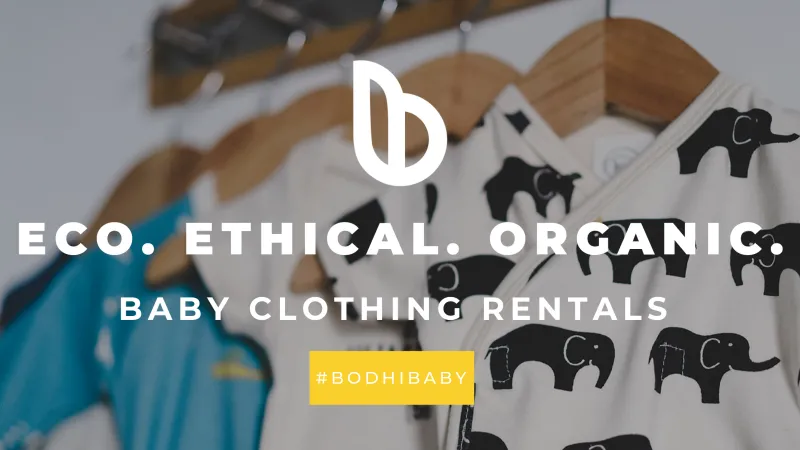 ECO. ETHICAL. ORGANIC.

BABY CLOTHING RENTALS

#BODHIBABY