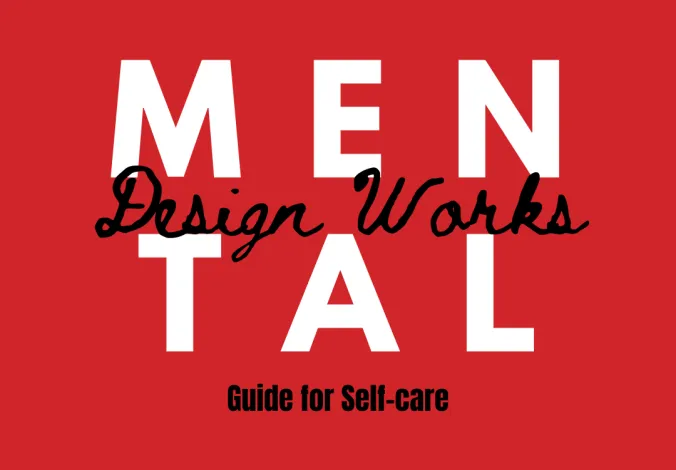 MEN
Design Works
TAL

Guide for Self-care